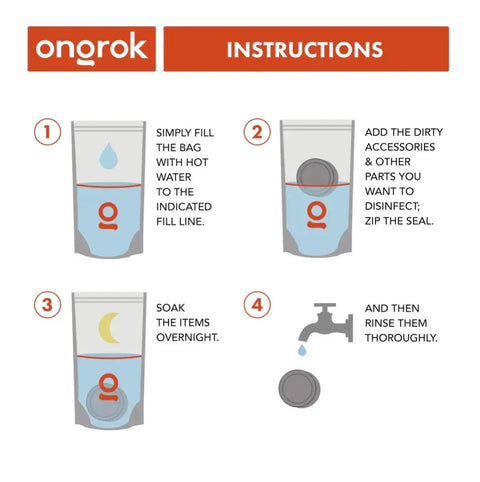 ongrok

INSTRUCTIONS

1 SIMPLY FILL THE BAG WITH HOT WATER TO THE INDICATED FILL LINE.

2 ADD THE DIRTY ACCESSORIES & OTHER PARTS YOU WANT TO DISINFECT; ZIP THE SEAL.

3 SOAK THE ITEMS OVERNIGHT.

4 AND THEN RINSE THEM THOROUGHLY.